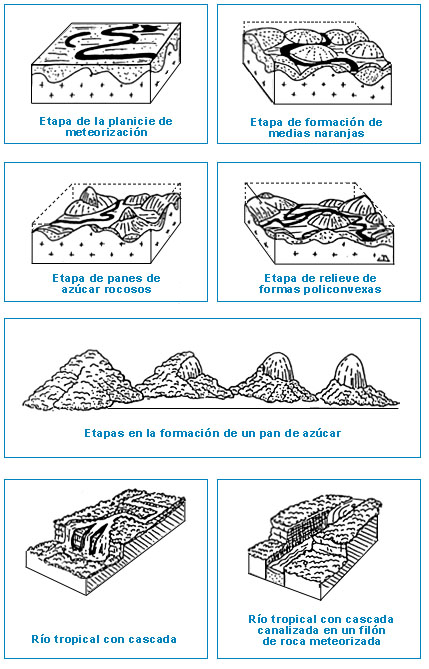 Etapa de la planicie de meteorización

Etapa de formación de medias naranjas

Etapa de panes de azúcar rocosos

Etapa de relieve de formas policonvexas

Etapas en la formación de un pan de azúcar

Río tropical con cascada

Río tropical con cascada canalizada en un filón de roca meteorizada