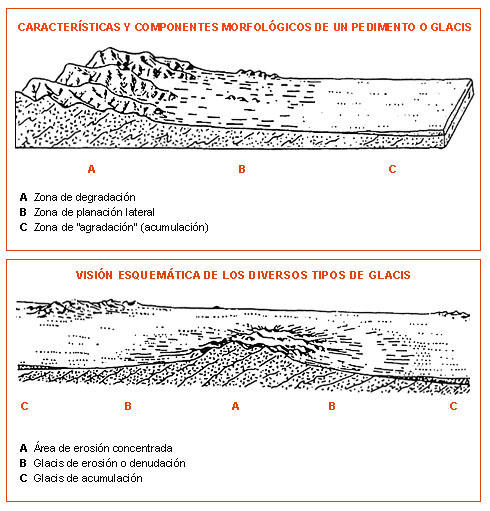 CARACTERÍSTICAS Y COMPONENTES MORFOLÓGICOS DE UN PEDIMENTO O GLACIS

A

B

C

A Zona de degradación
B Zona de planación lateral
C Zona de "agradación" (acumulación)

VISIÓN ESQUEMÁTICA DE LOS DIVERSOS TIPOS DE GLACIS

C

B

A

B

C

A Área de erosión concentrada
B Glacis de erosión o denudación
C Glacis de acumulación